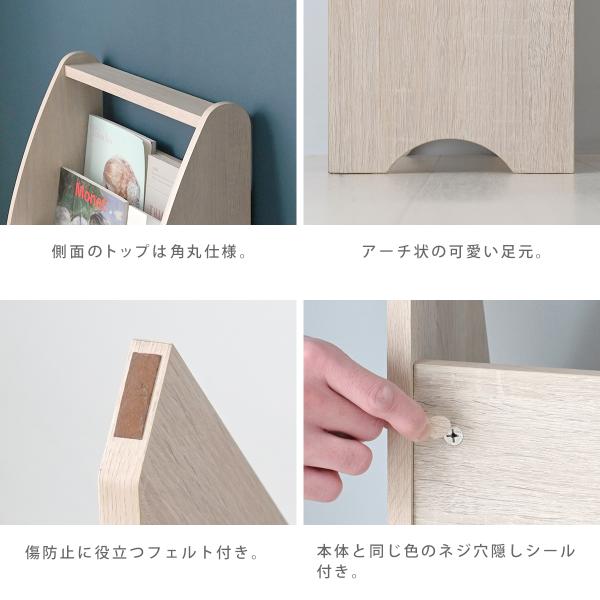 Monet

側面のトップは角丸仕様。

アーチ状の可愛い足元。

傷防止に役立つフェルト付き。

本体と同じ色のネジ穴隠しシール付き。